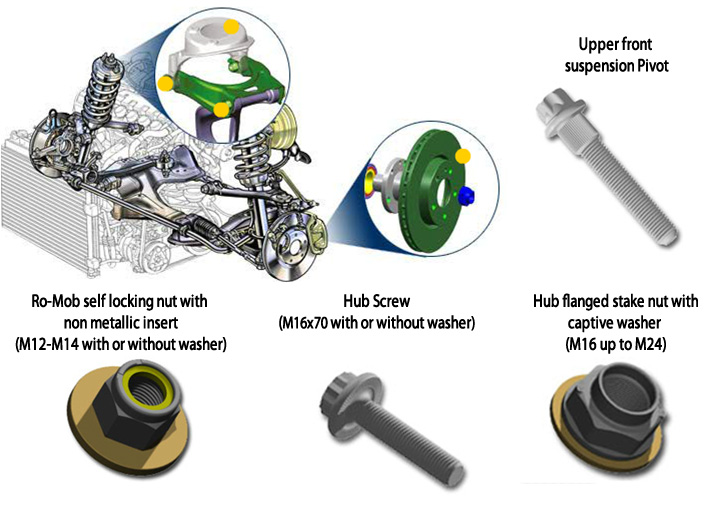 Upper front suspension Pivot

Ro-Mob self locking nut with non metallic insert (M12-M14 with or without washer)

Hub Screw (M16x70 with or without washer)

Hub flanged stake nut with captive washer (M16 up to M24)